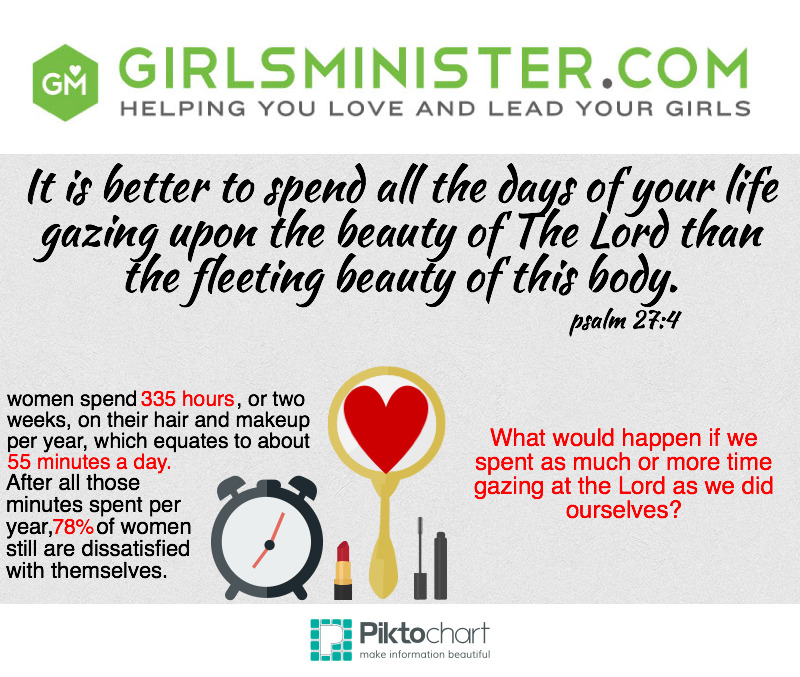 GM

GIRLSMINISTER.COM

HELPING YOU LOVE AND LEAD YOUR GIRLS

It is better to spend all the days of your life gazing upon the beauty of The Lord than the fleeting beauty of this body.

psalm 27:4

women spend 335 hours, or two weeks, on their hair and makeup per year, which equates to about 55 minutes a day. After all those minutes spent per year,78% of women still are dissatisfied with themselves.

What would happen if we spent as much or more time gazing at the Lord as we did ourselves?

Piktochart
make information beautiful